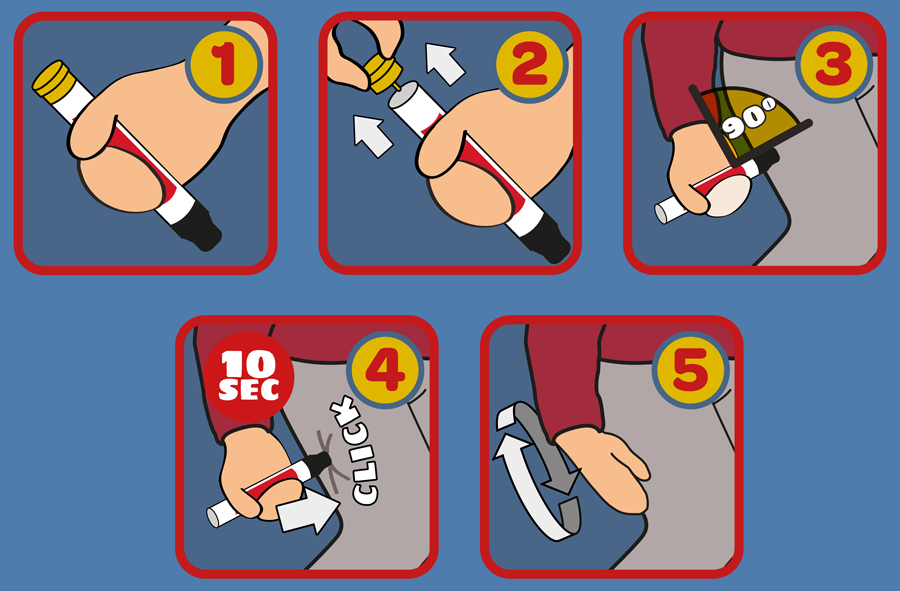 1

2

3

90°

10 SEC

4

CLICK

5